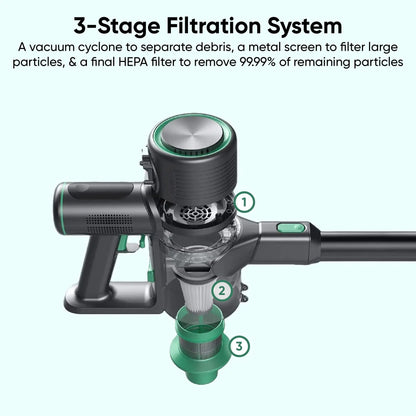 3-Stage Filtration System

A vacuum cyclone to separate debris, a metal screen to filter large particles, & a final HEPA filter to remove 99.99% of remaining particles

1

2

3