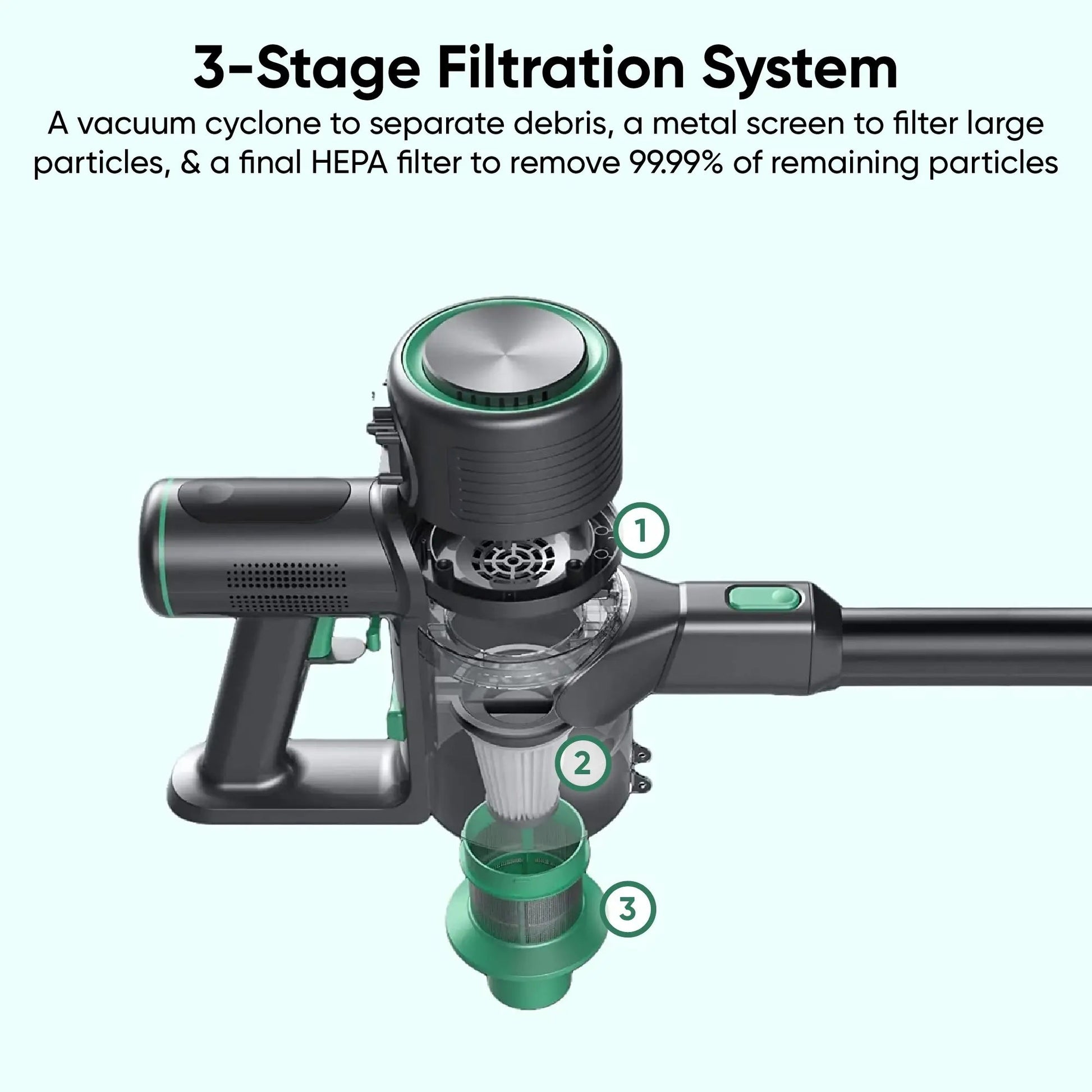 3-Stage Filtration System

A vacuum cyclone to separate debris, a metal screen to filter large particles, & a final HEPA filter to remove 99.99% of remaining particles

1

2

3