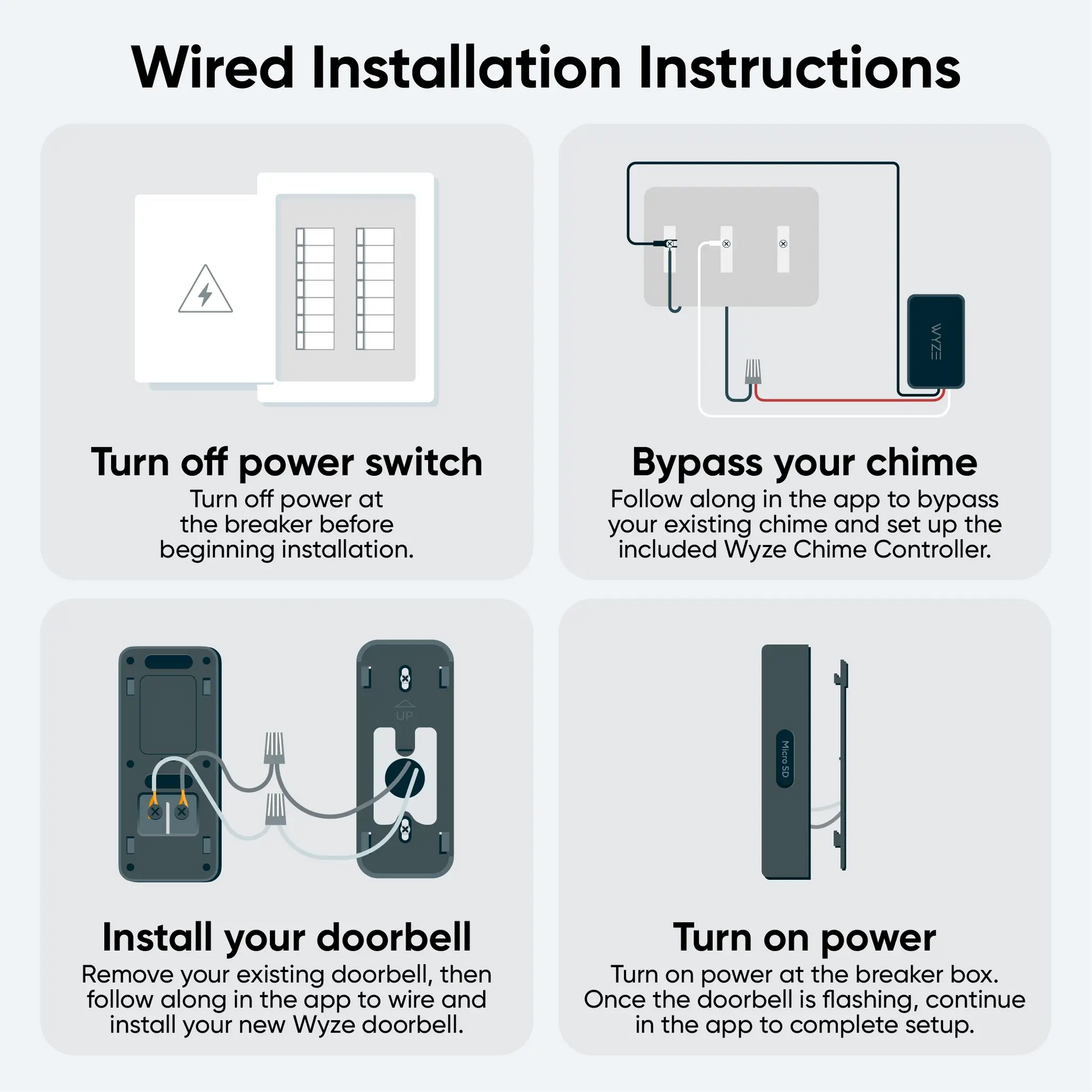 Wired Installation Instructions

Turn off power switch

Turn off power at the breaker before beginning installation.

WYZE

Bypass your chime

Follow along in the app to bypass your existing chime and set up the included Wyze Chime Controller.

UP

Install your doorbell

Remove your existing doorbell, then follow along in the app to wire and install your new Wyze doorbell.

Micro SD

Turn on power

Turn on power at the breaker box. Once the doorbell is flashing, continue in the app to complete setup.