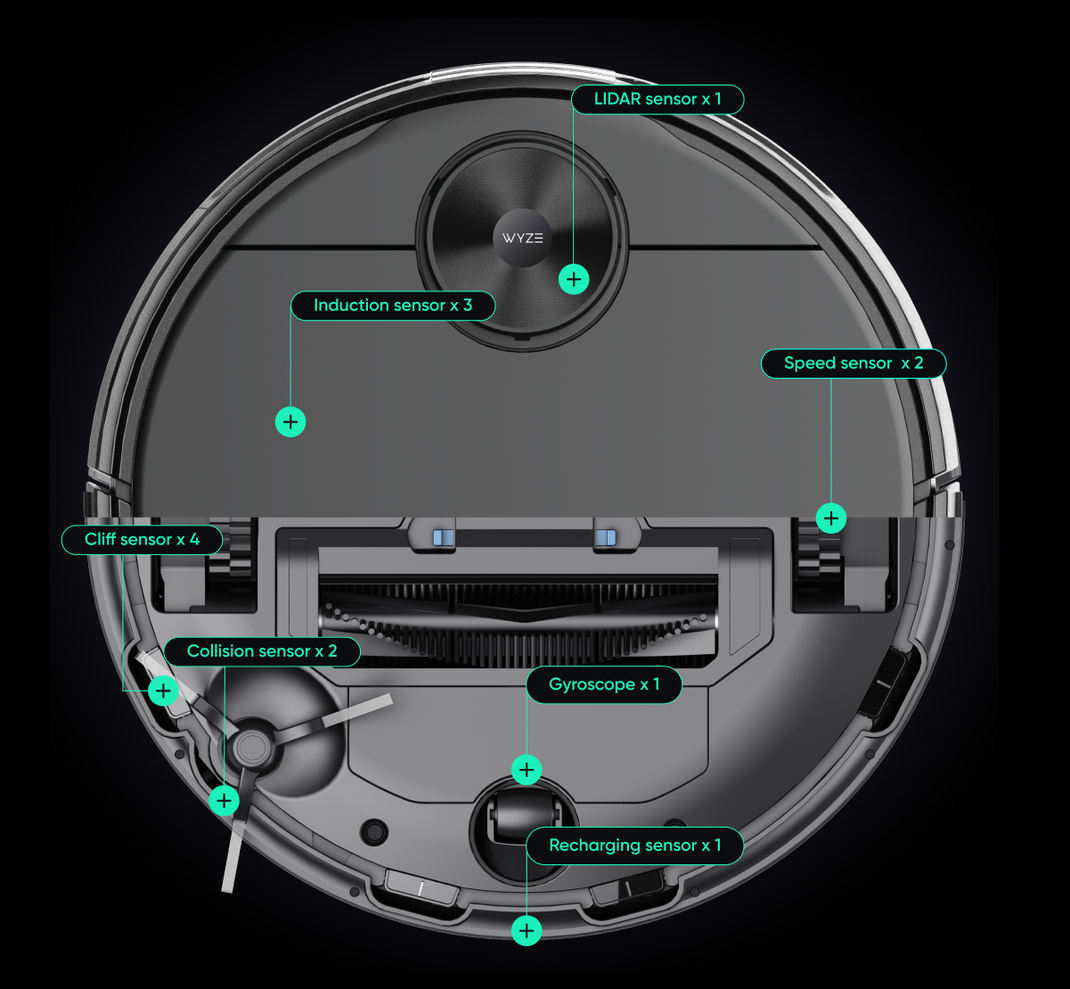 LIDAR sensor x 1

WYZE

Induction sensor x 3

Speed sensor x 2

Cliff sensor x 4

Collision sensor x 2

Gyroscope x 1

Recharging sensor x 1