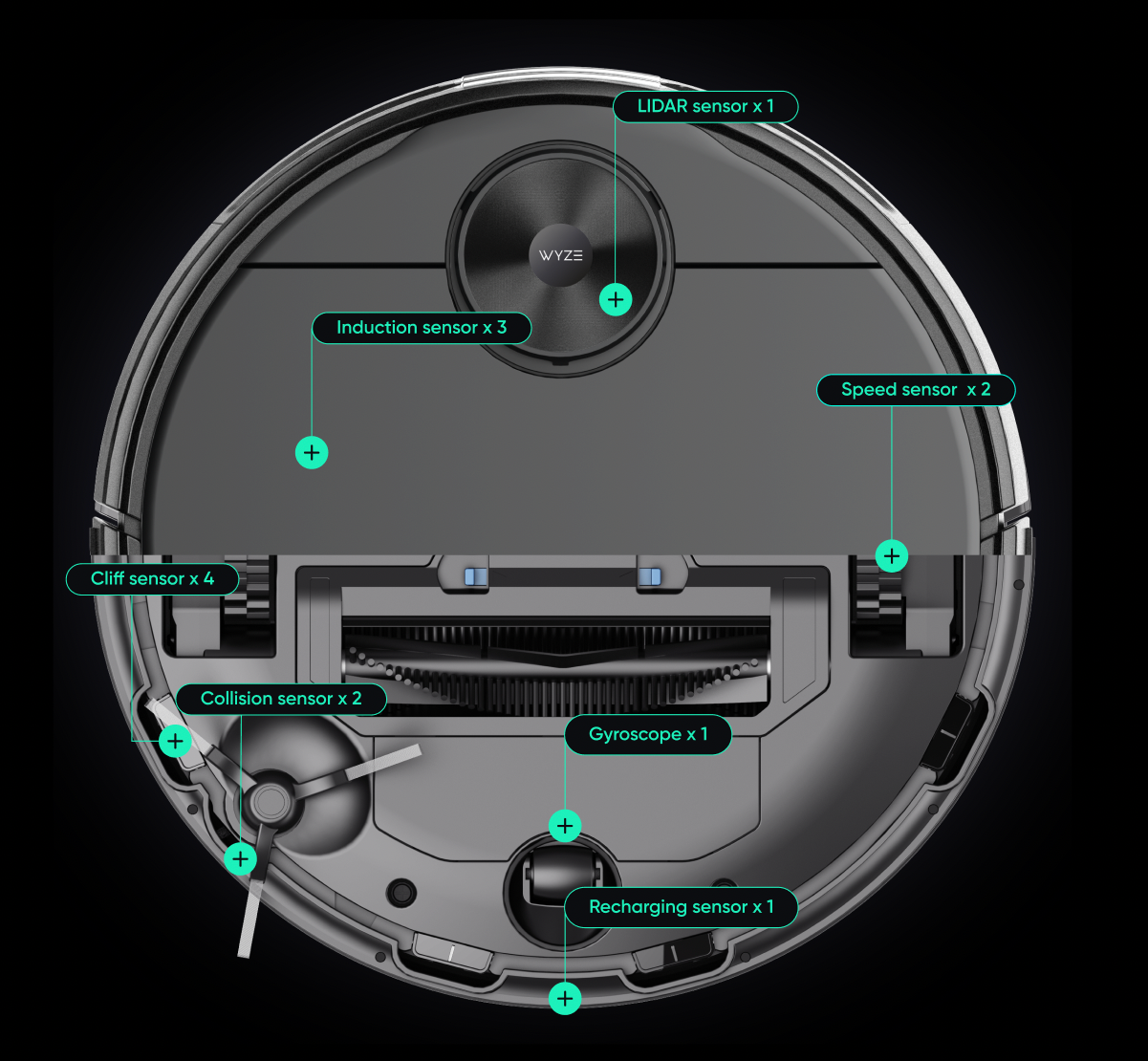 LIDAR sensor x 1

WYZE

Induction sensor x 3

Speed sensor x 2

Cliff sensor x 4

Collision sensor x 2

Gyroscope x 1

Recharging sensor x 1