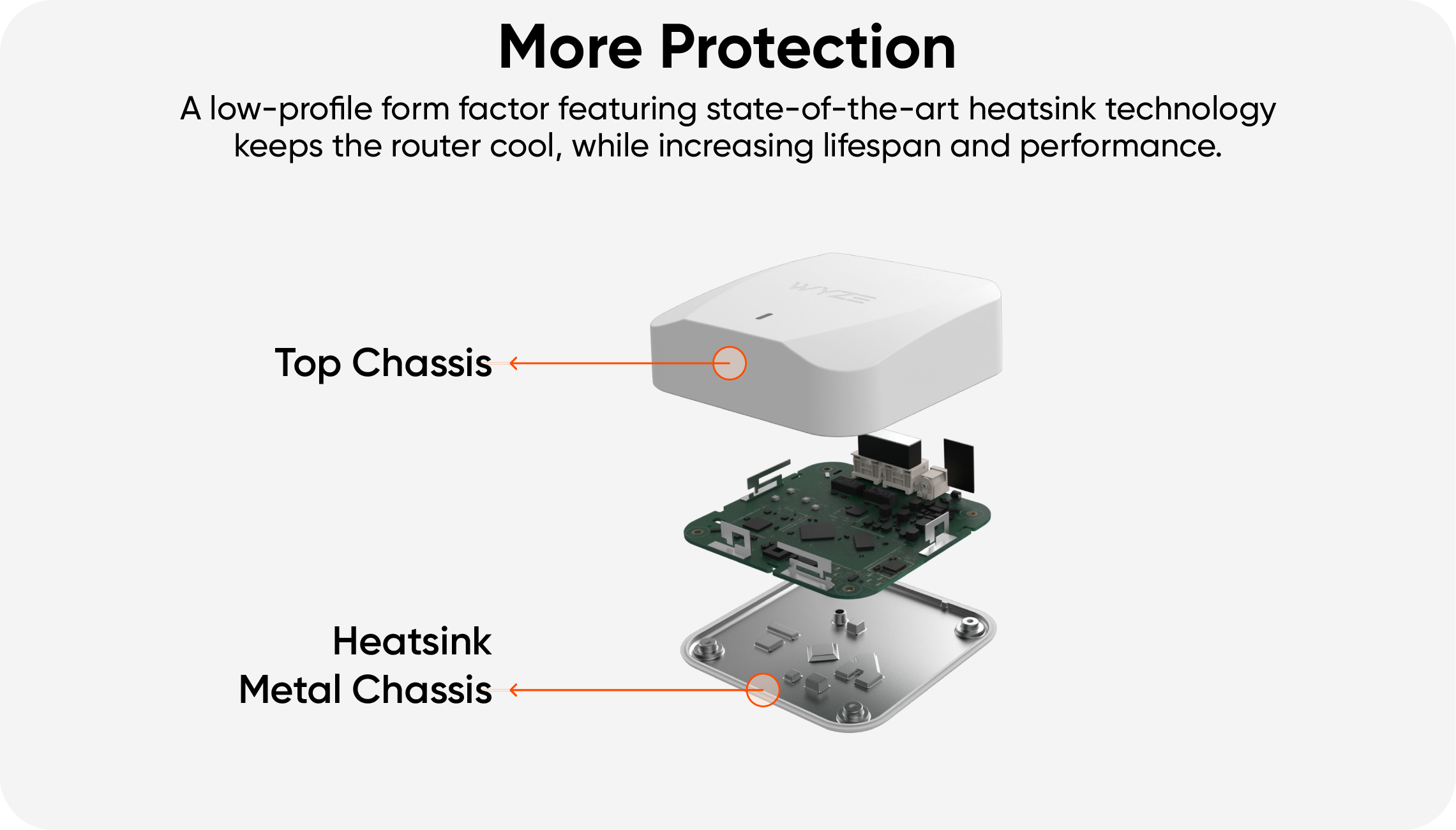 More Protection

A low-profile form factor featuring state-of-the-art heatsink technology keeps the router cool, while increasing lifespan and performance.

WYZE

Top Chassis

Heatsink
Metal Chassis