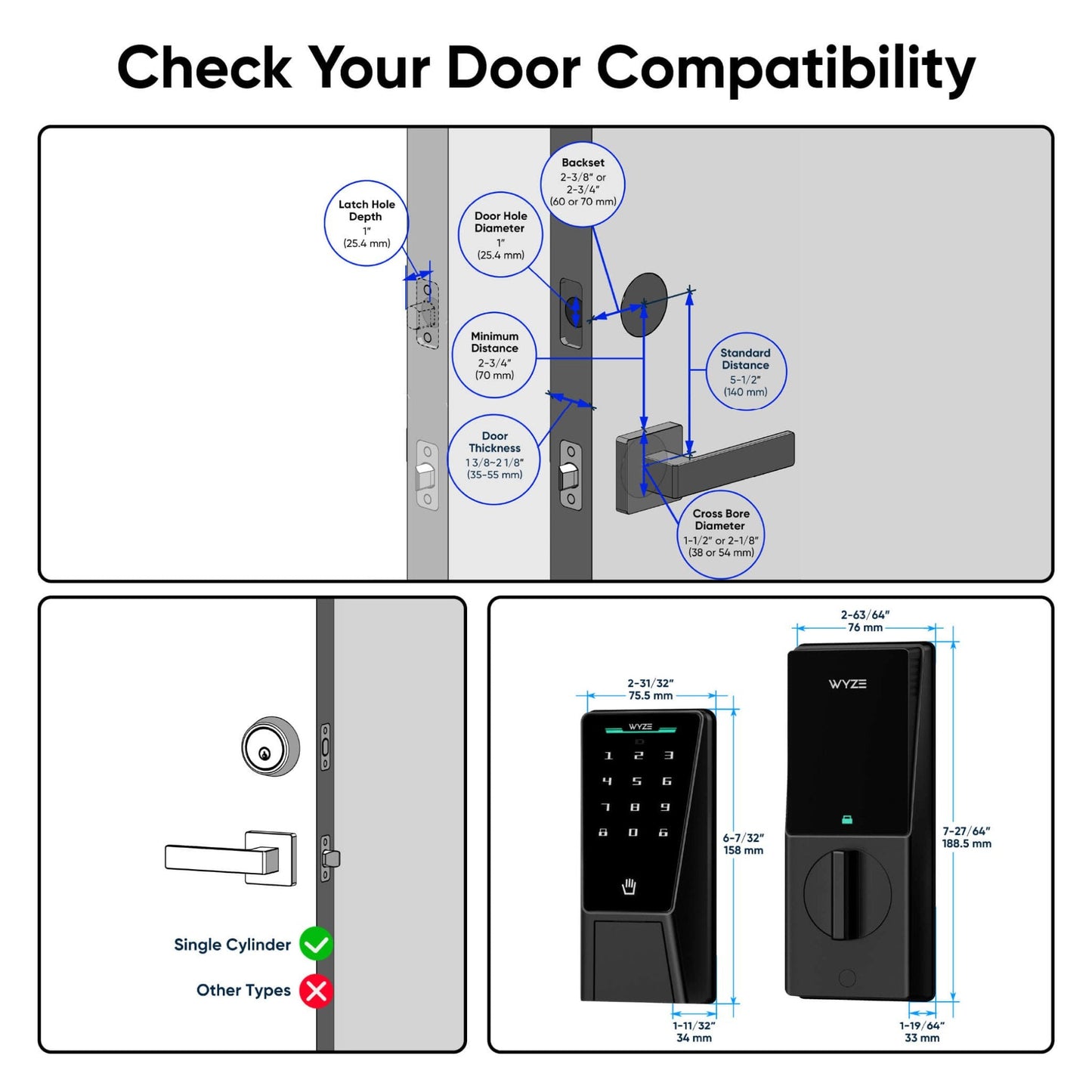 Check Your Door Compatibility

Latch Hole Depth
1"
(25.4 mm)

Door Hole Diameter
1"
(25.4 mm)

Backset
2-3/8" or
2-3/4"
(60 or 70 mm)

Minimum Distance
2-3/4"
(70 mm)

Standard Distance
5-1/2"
(140 mm)

Door Thickness
1 3/8~2 1/8"
(35-55 mm)

Cross Bore Diameter
1-1/2" or 2-1/8"
(38 or 54 mm)

Single Cylinder

Other Types

2-31/32"
75.5 mm

WYZE

1 2 3
4 5 6
7 8 9
8 0 6

6-7/32"
158 mm

1-11/32"
34 mm

2-63/64"
76 mm

WYZE

7-27/64"
188.5 mm

1-19/64"
33 mm