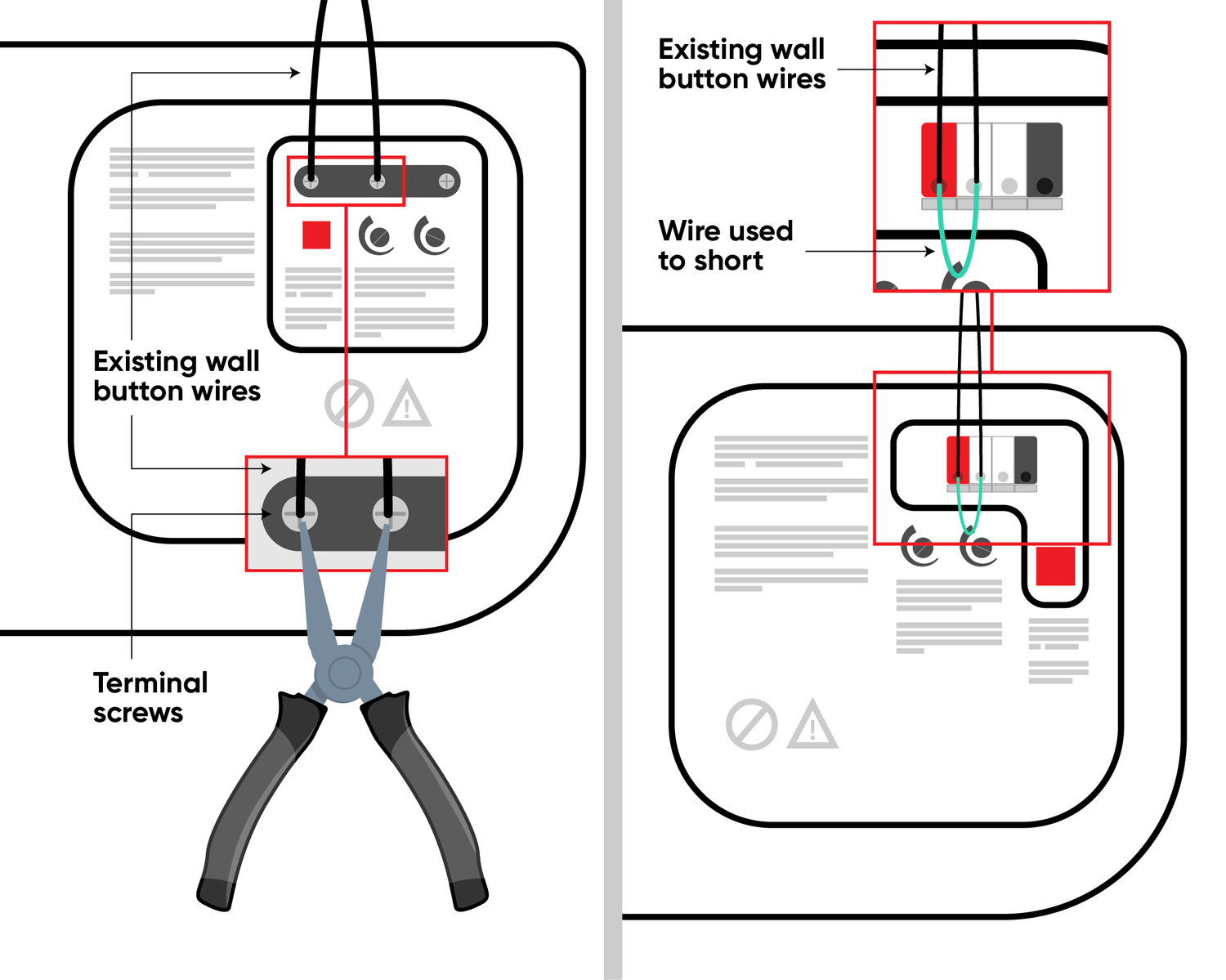 Existing wall button wires

Terminal screws

Existing wall button wires

Wire used to short